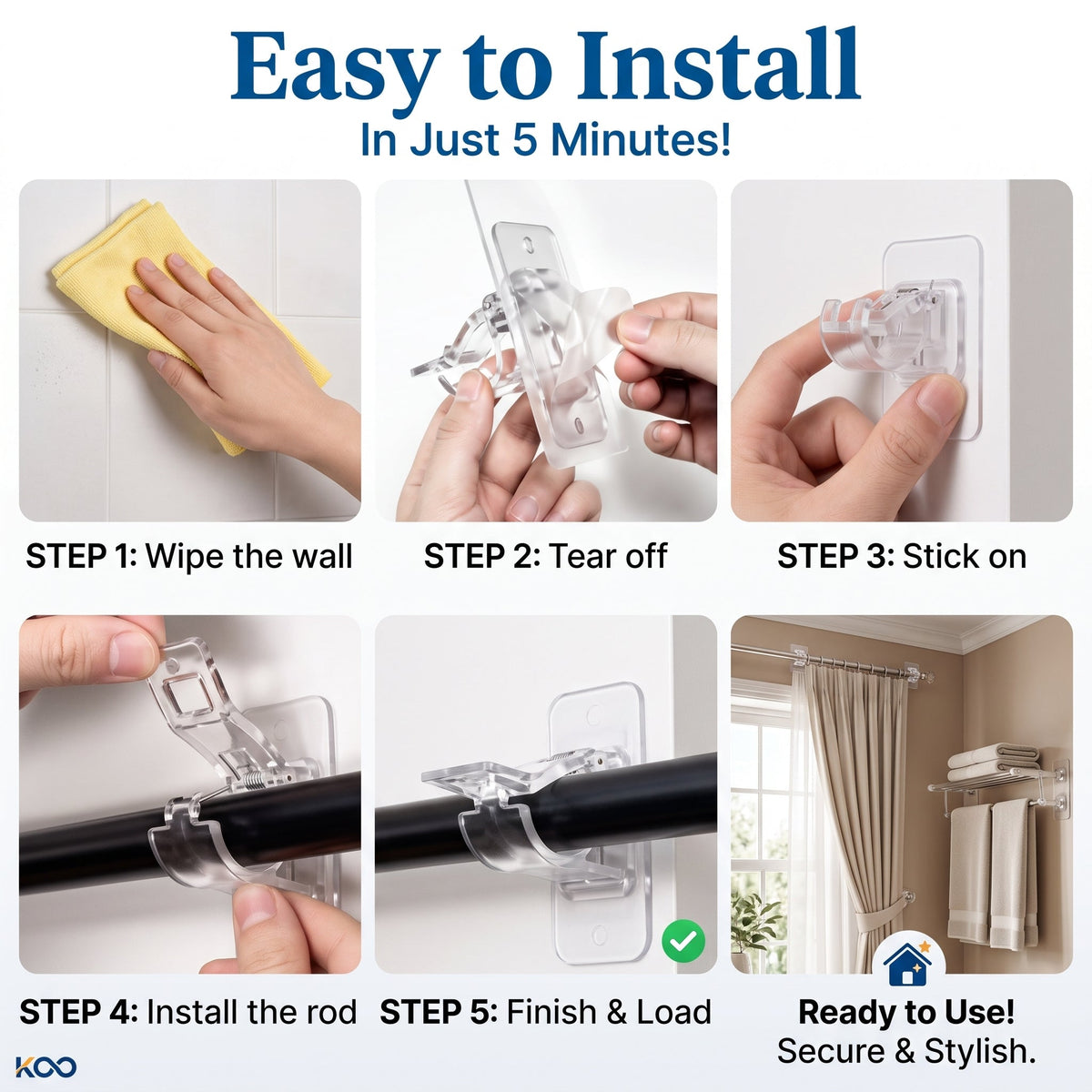 Easy to Install
In Just 5 Minutes!

STEP 1: Wipe the wall

STEP 2: Tear off

STEP 3: Stick on

STEP 4: Install the rod

STEP 5: Finish & Load

Ready to Use!
Secure & Stylish.

KOO